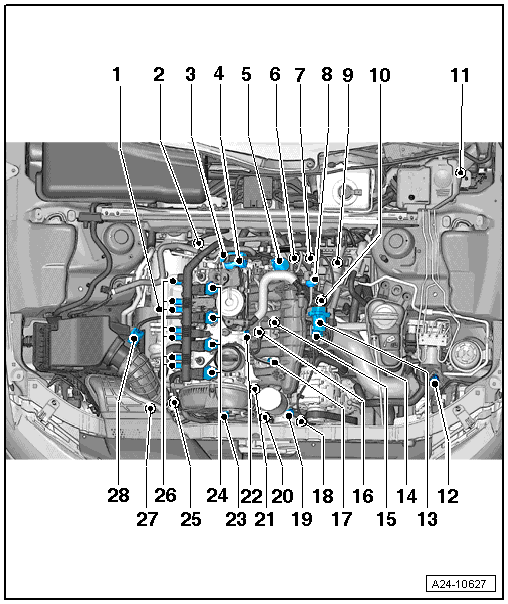 1 2 3 4 5 6 7 8 9 10 11

28 26 24 22 20 18 16 14 12
27 25 23 21 19 17 15 13

A24-10627