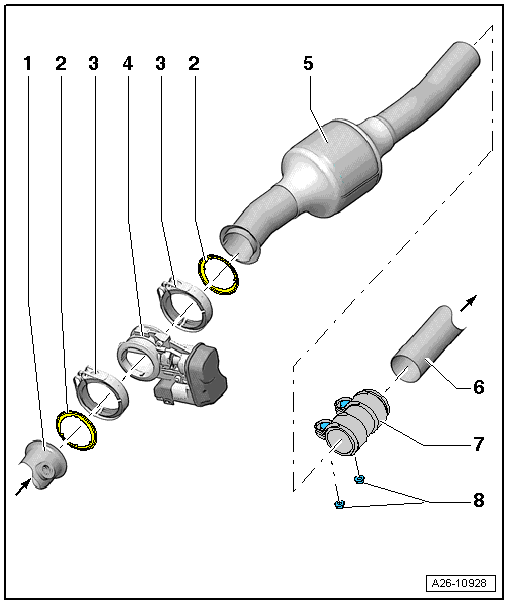 1 2 3 4 3 2 5

6

7

8

A26-10928