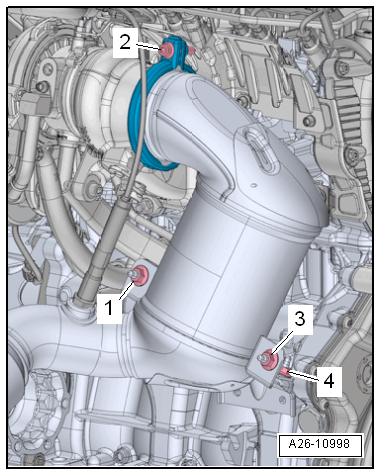 2
1
3
4
A26-10998