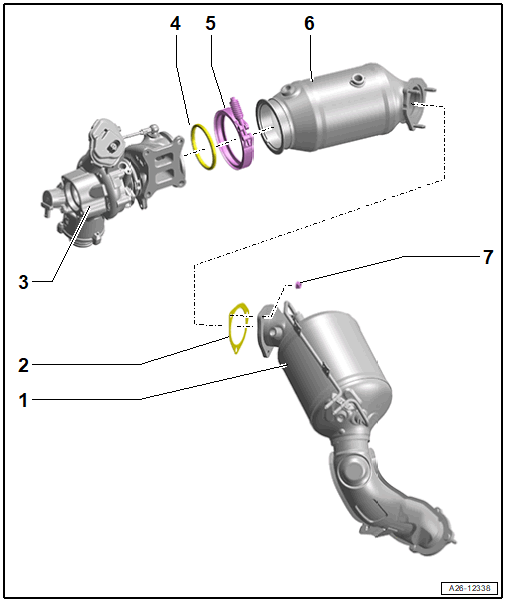 4
5
6
3
7
2
1
A26-12338