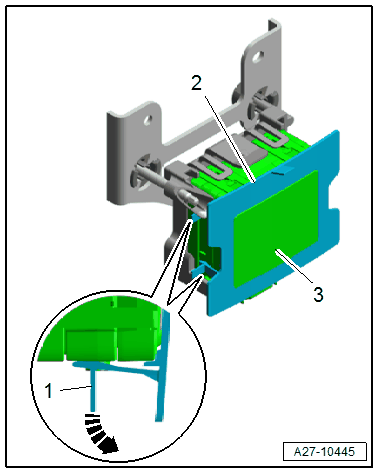 2
3
1
A27-10445