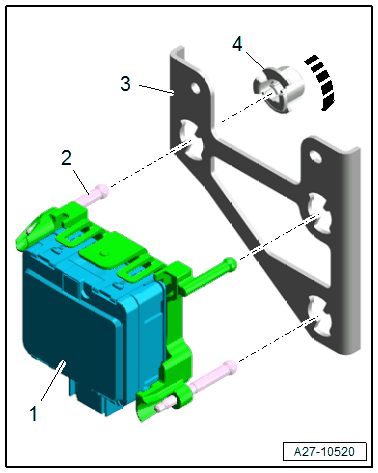 4
3
2
1
A27-10520