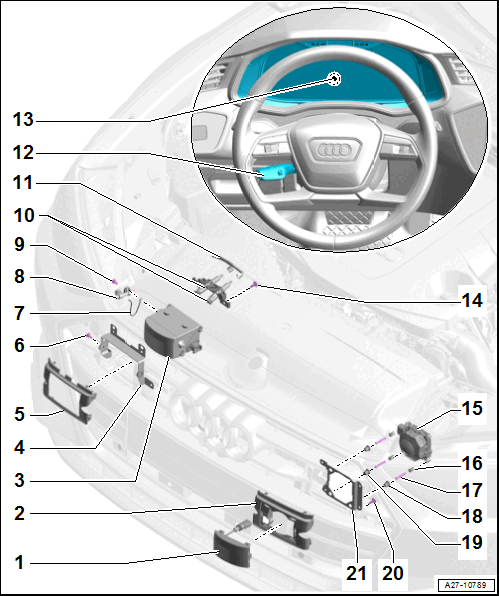 13
12
11
10
9
8
7
6
5
4
3
2
1
14
15
16
17
18
19
21
20
A27-10789