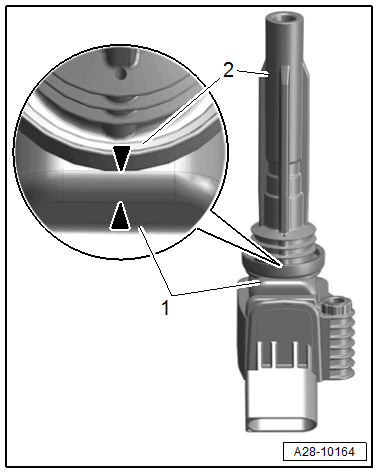 2

1

A28-10164