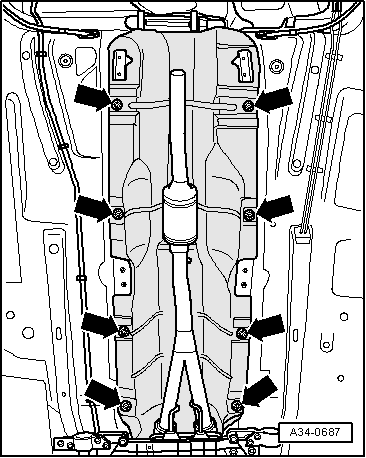 A34-0687