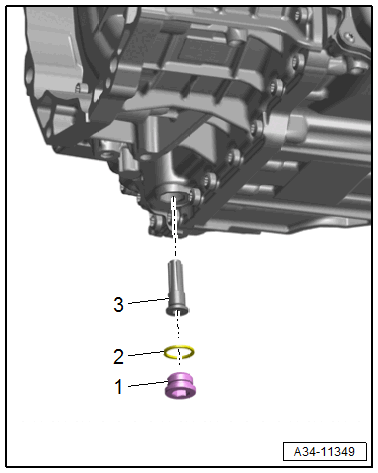 3

2

1

A34-11349