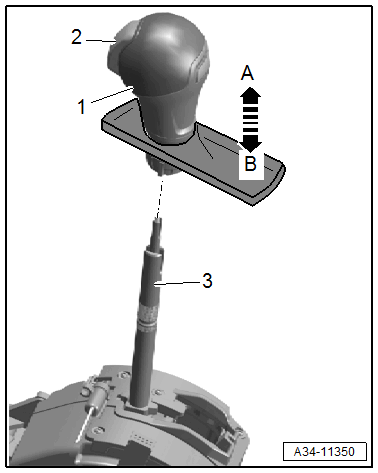 2
A
1
B
3
A34-11350