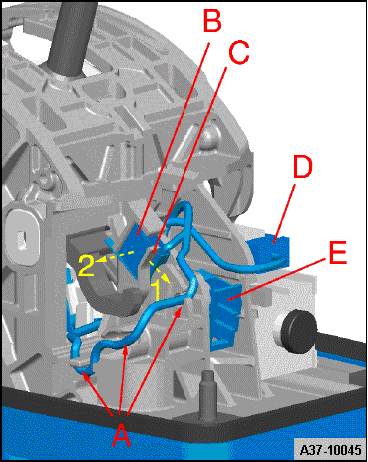 B
C
D
E
2
1
A
A37-10045