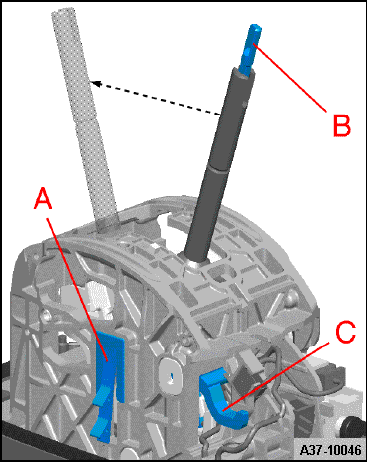 B

A

C

A37-10046