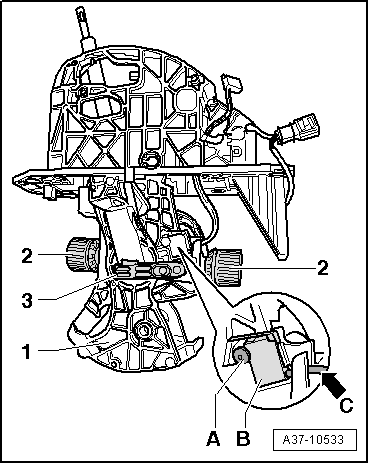 2
2
3
1
C
A
B
A37-10533