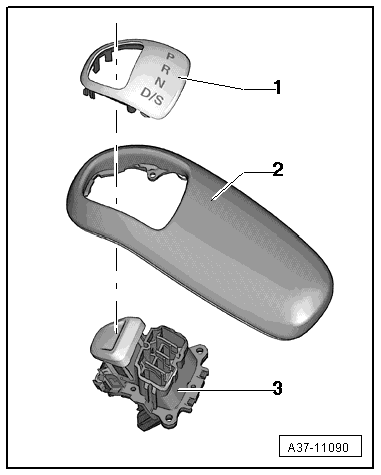 P
R
N
D/S
1
2
3
A37-11090