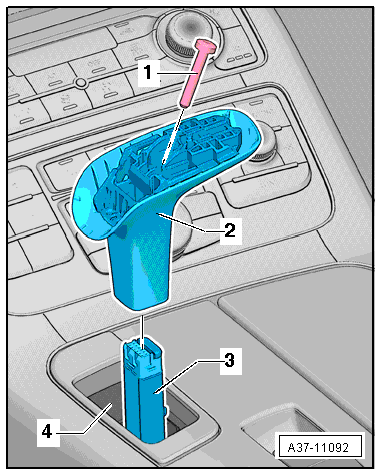 1
2
3
4
A37-11092