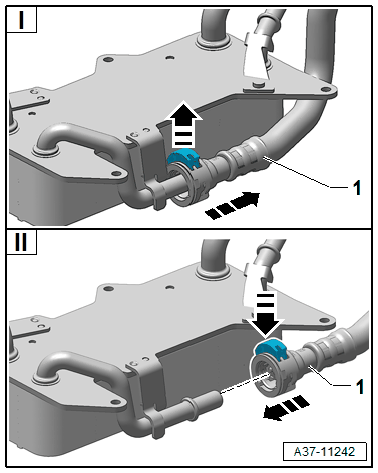 I

1

II

1

A37-11242