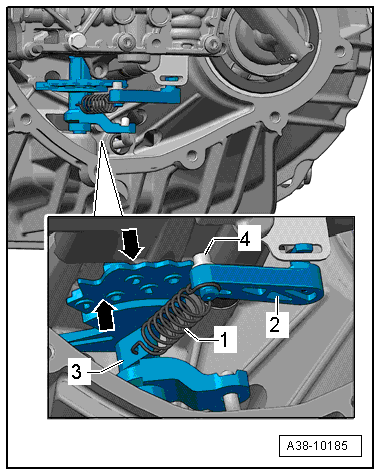 4
2
1
3
A38-10185