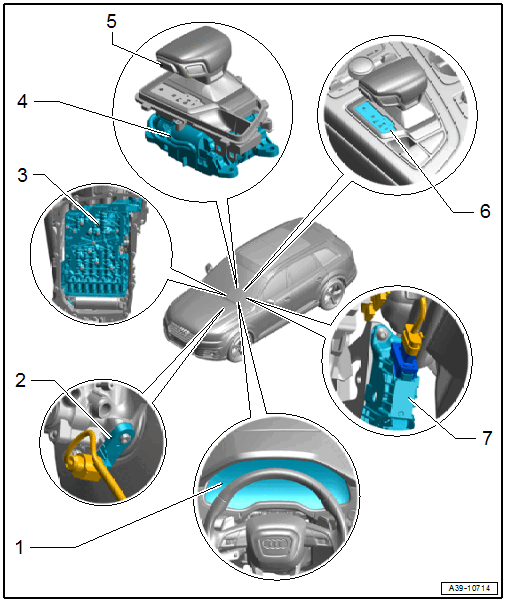 5
4
3
6
2
7
1
A39-10714