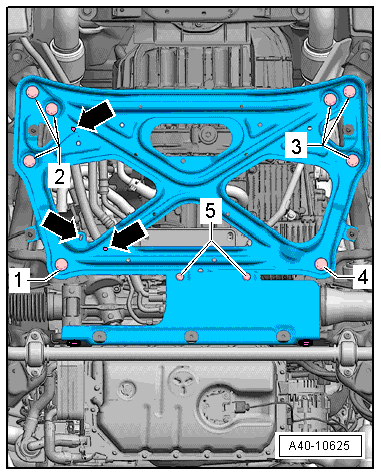 2
3
5
1
4
A40-10625