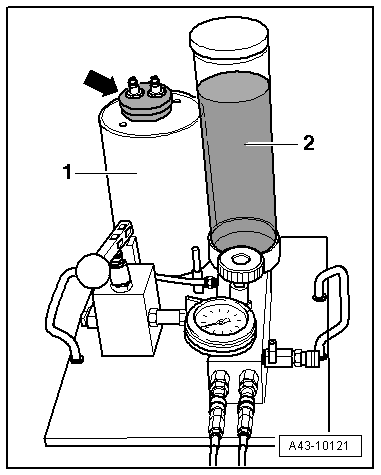 1
2
A43-10121