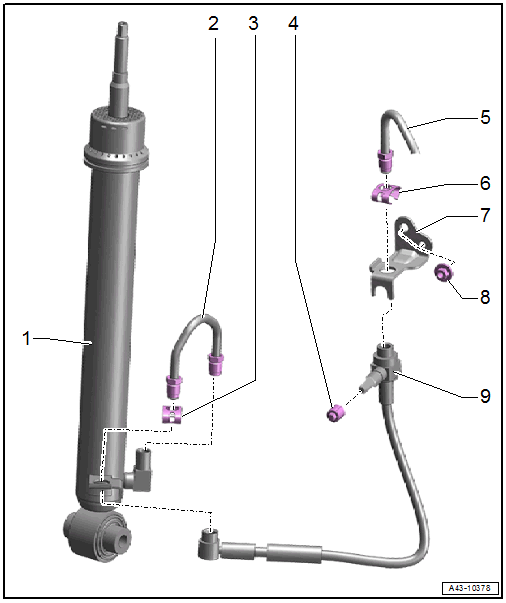 2
3
4
5
6
7
8
1
9
A43-10378