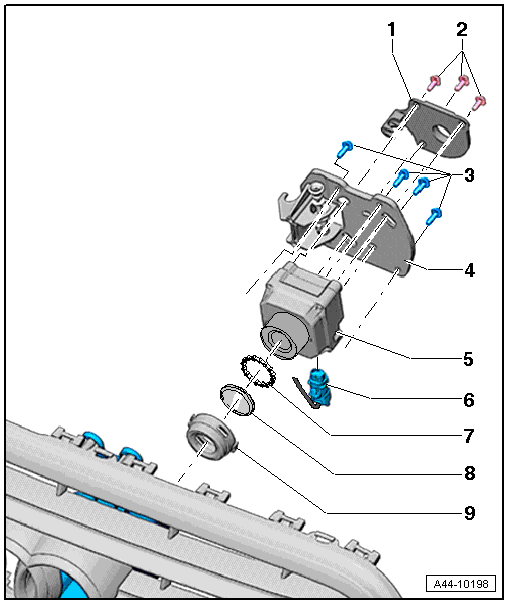 1
2
3
4
5
6
7
8
9
A44-10198