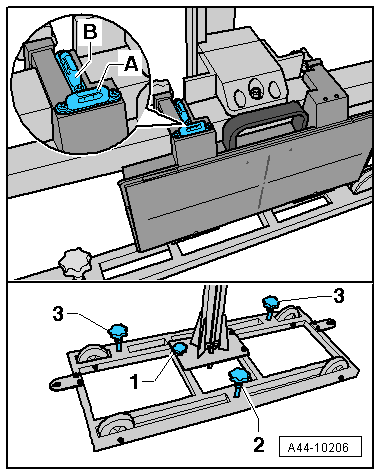 B
A
3
3
1
2
A44-10206