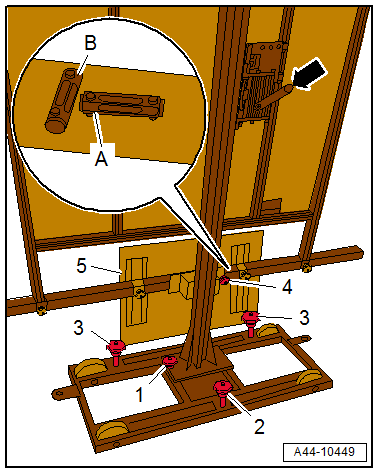 B
A
5
4
3
3
1
2
A44-10449