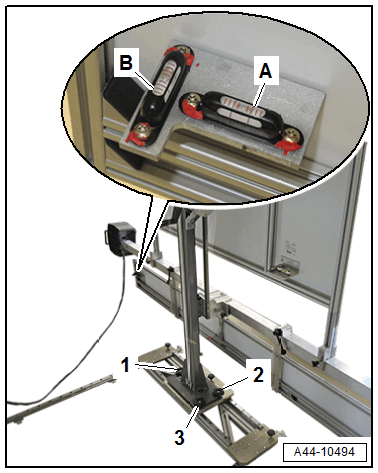 B
A
1
2
3
A44-10494