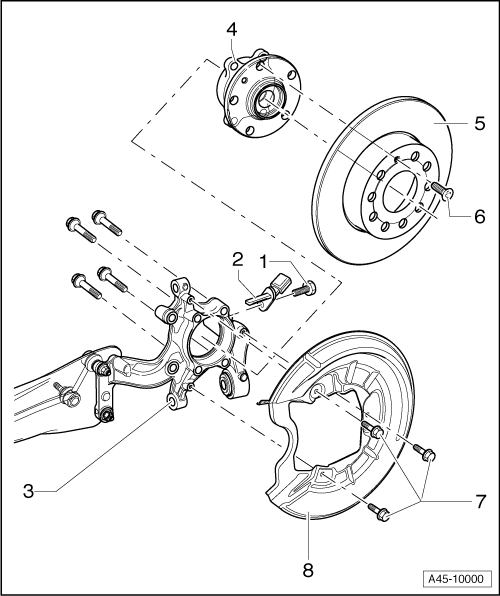 4
5
6
2
1
3
7
8
A45-10000