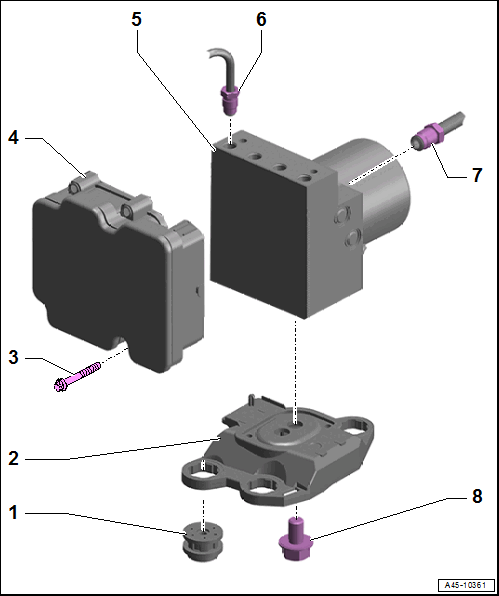 5
6
4
7
3
2
1
8
A45-10361