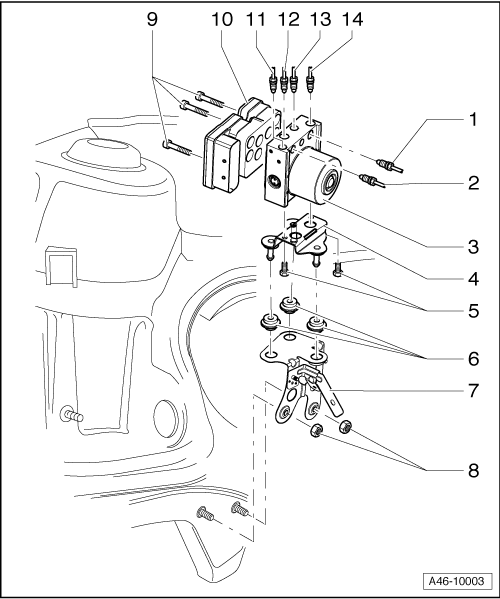 9
10
11
12
13
14
1
2
3
4
5
6
7
8
A46-10003