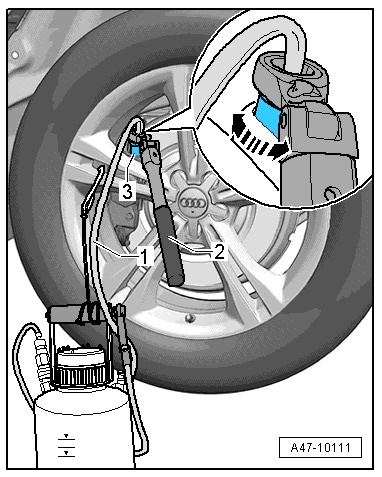 3
1
2
A47-10111