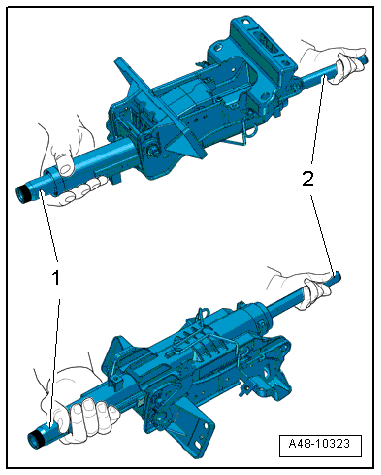 2

1

A48-10323