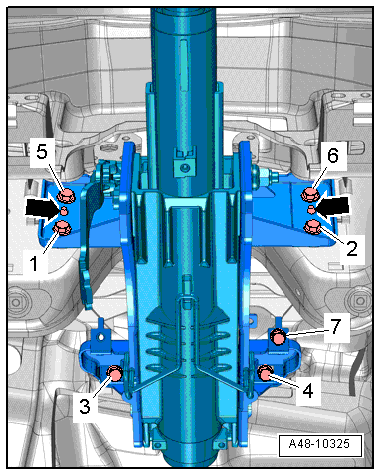 5
6
1
2
7
3
4
A48-10325