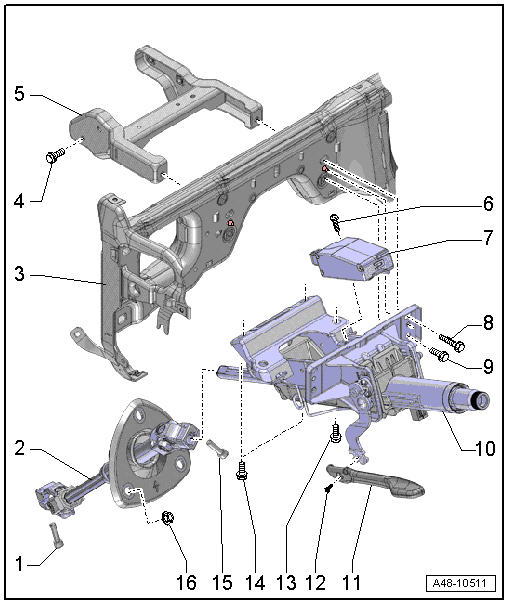 5
4
3
2
1
6
7
8
9
10
16
15
14
13
12
11
A48-10511