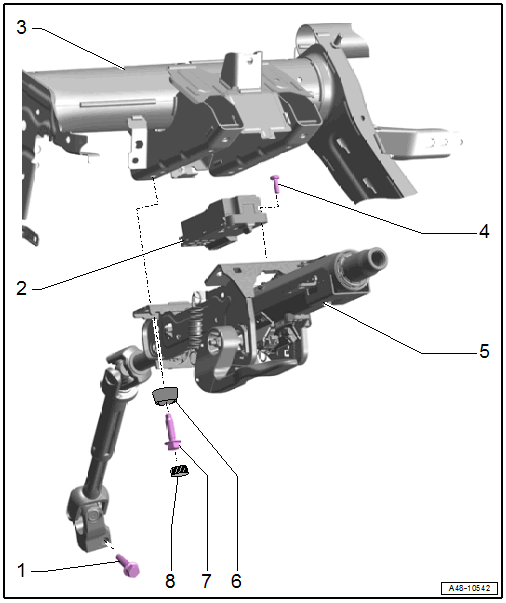 3
4
2
5
1
8
7
6
A48-10542