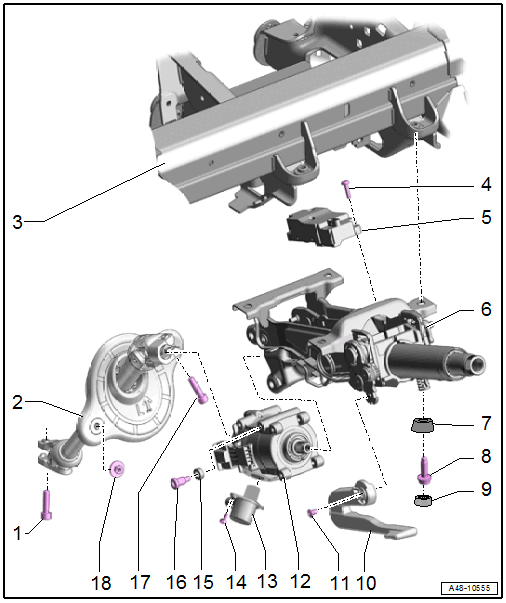 3

4

5

6

2

7

8

9

1

18

17

16

15

14

13

12

11

10

A48-10555