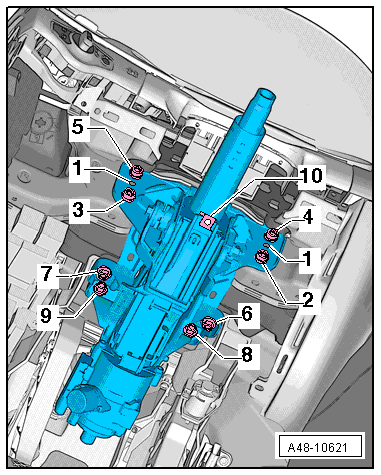 5
1
3
10
4
1
2
7
9
6
8
A48-10621