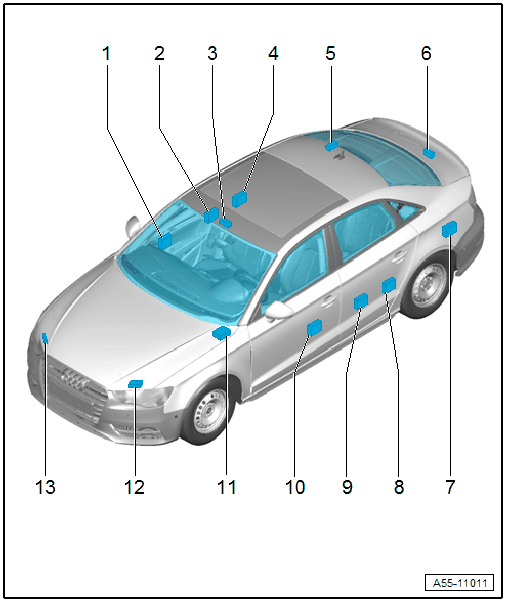 1 2 3 4 5 6

13 12 11 10 9 8 7

A55-11011