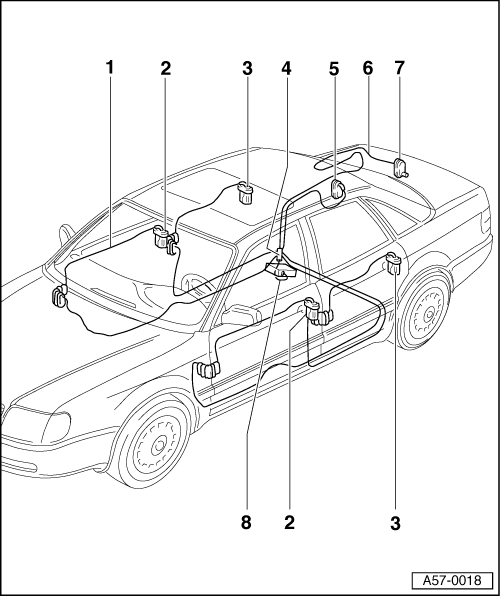 1 2 3 4 5 6 7

8 2 3

A57-0018