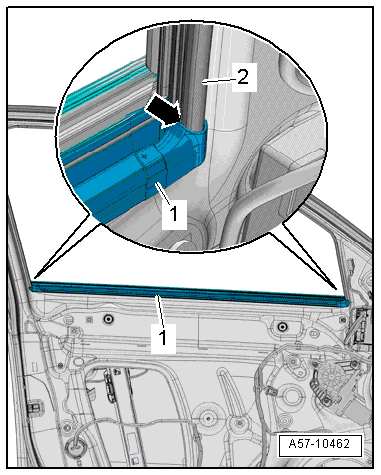 2

1

1

A57-10462