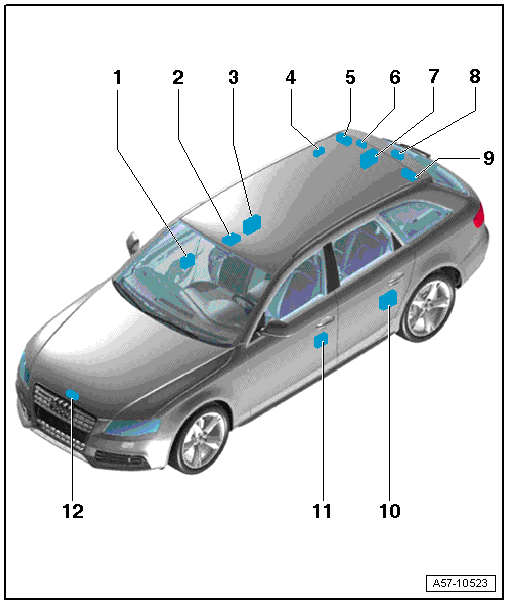 1
2
3
4
5
6
7
8
9
12
11
10
A57-10523