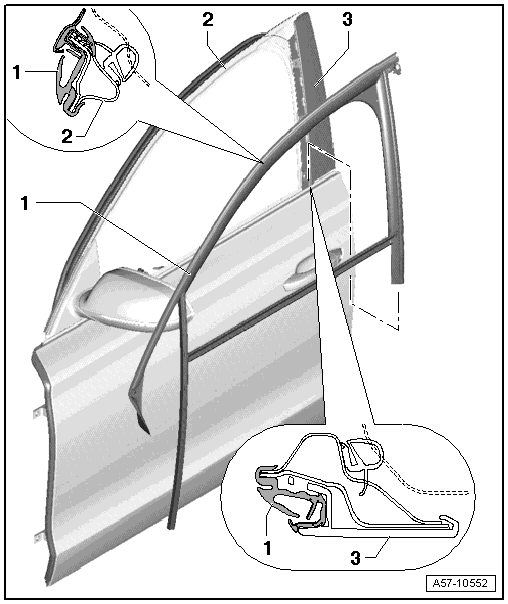 1
2
2
3
1
1
3
A57-10552