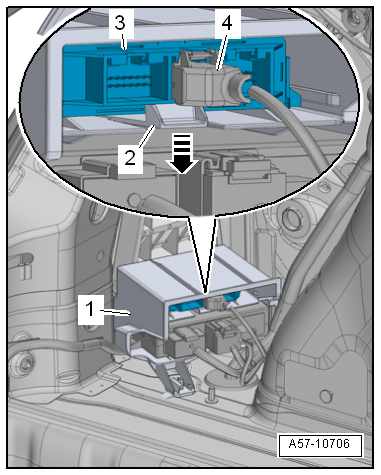 3
4
2
1
A57-10706