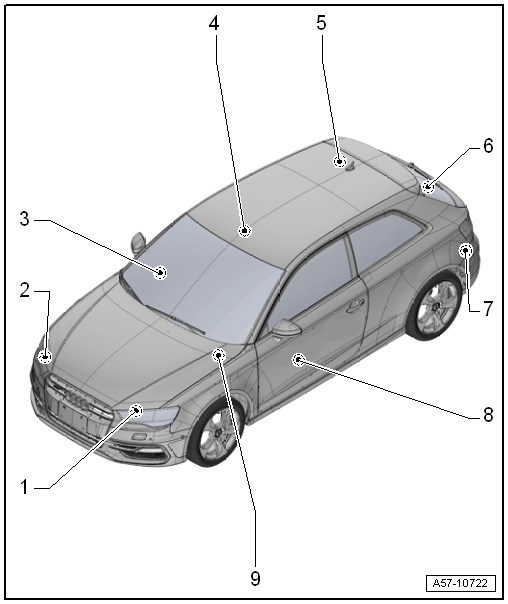 4
5
6
3
2
7
8
1
9
A57-10722