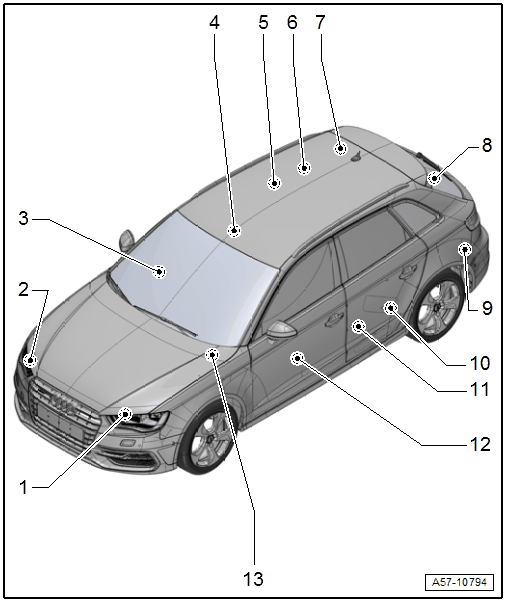 4
5
6
7
8
3
2
9
10
11
12
1
13
A57-10794