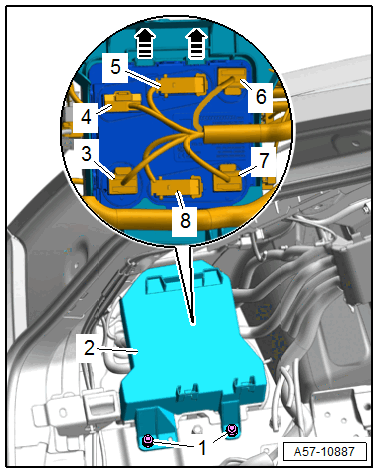 5
6
4
3
7
8
2
1
A57-10887