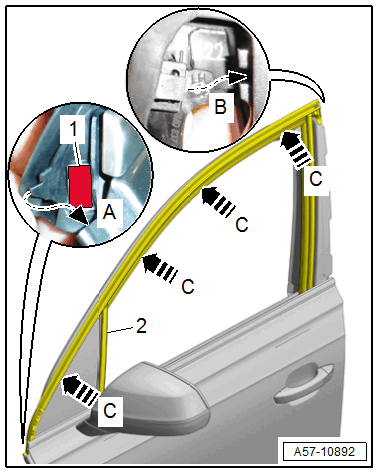 22
B
1
A
C
C
C
2
C
A57-10892