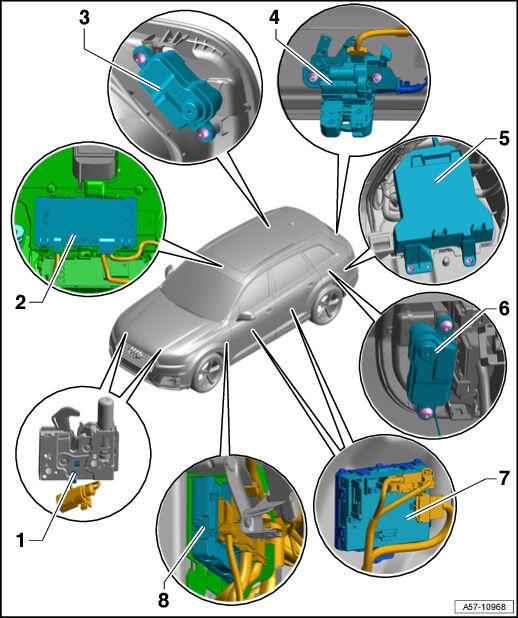 3
4
5
2
6
1
7
8
A57-10968