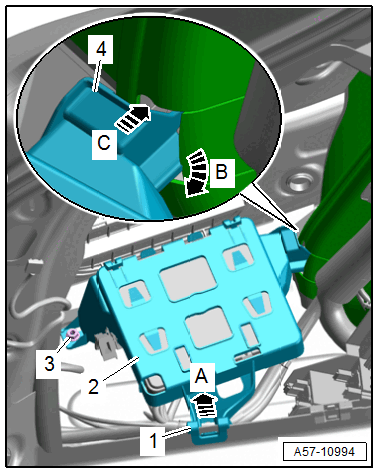 4
C
B
3
2
A
1
A57-10994