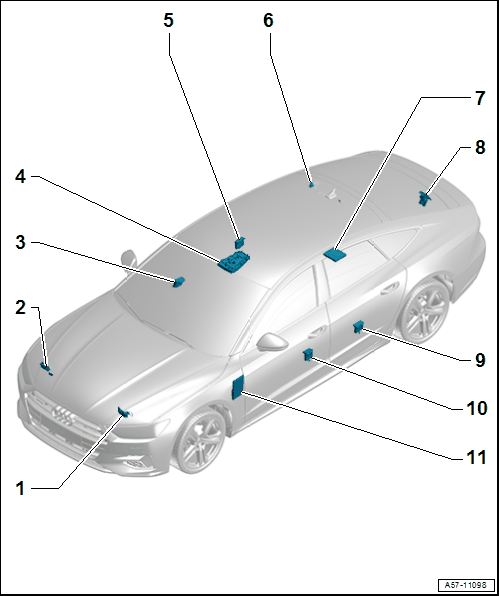 5
6
7
8
4
3
2
9
10
11
1
A57-11098