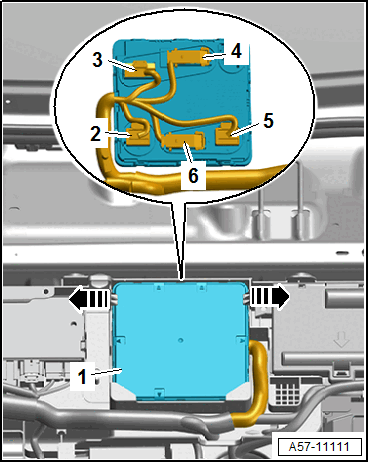 3
4
2
5
6
1
A57-11111